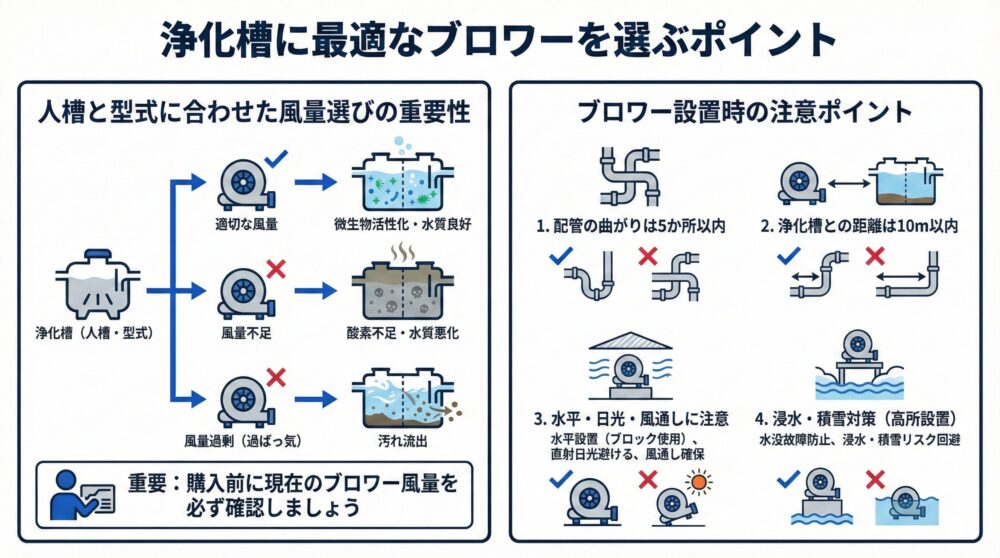 浄化槽に最適なブロワーを選ぶポイント

人槽と型式に合わせた風量選びの重要性

浄化槽（人槽・型式）

適切な風量

微生物活性化・水質良好

風量不足

酸素不足・水質悪化

風量過剰（過ばっ気）

汚れ流出

重要：購入前に現在のブロワー風量を必ず確認しましょう

ブロワー設置時の注意ポイント

1. 配管の曲がりは5か所以内

2. 浄化槽との距離は10m以内

3. 水平・日光・風通しに注意

水平設置（ブロック使用）、直射日光避ける、風通し確保

4. 浸水・積雪対策（高所設置）

水没故障防止、浸水・積雪リスク回避