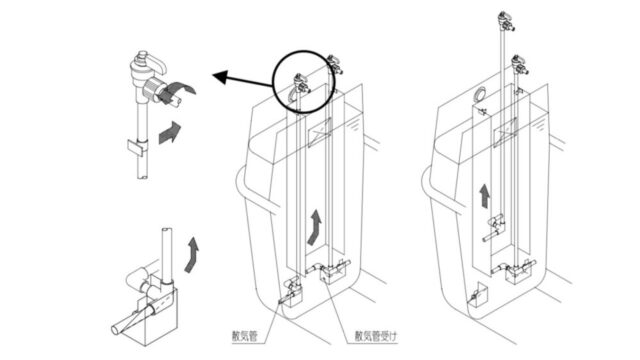 散気管

散気管受け