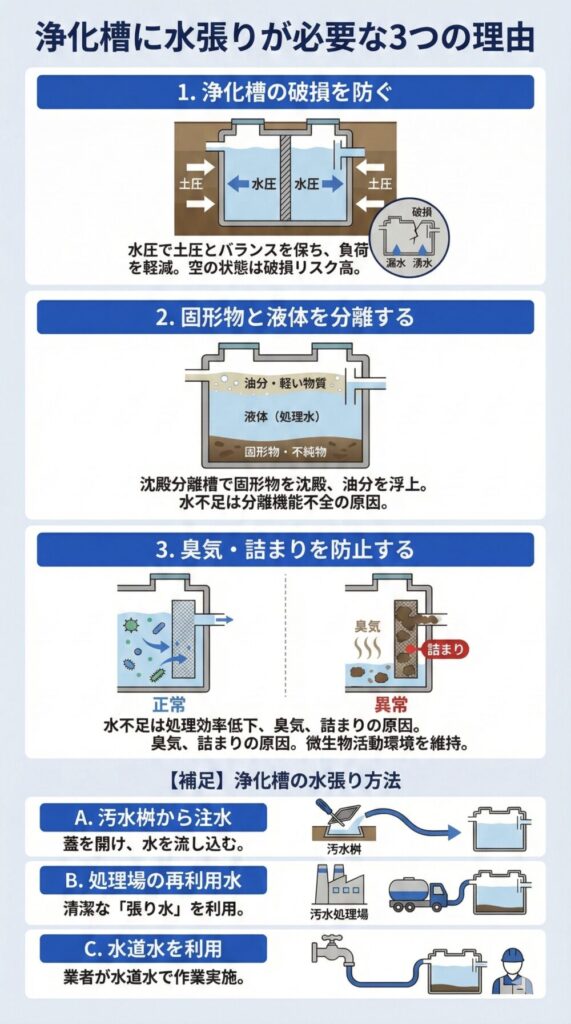 浄化槽に水張りが必要な3つの理由

1. 浄化槽の破損を防ぐ

土圧
水圧
水圧
土圧
破損
漏水 湧水

水圧で土圧とバランスを保ち、負荷を軽減。空の状態は破損リスク高。

2. 固形物と液体を分離する

油分・軽い物質
液体（処理水）
固形物・不純物

沈殿分離槽で固形物を沈殿、油分を浮上。水不足は分離機能不全の原因。

3. 臭気・詰まりを防止する

臭気
詰まり
正常
異常

水不足は処理効率低下、臭気、詰まりの原因。臭気、詰まりの原因。微生物活動環境を維持。

【補足】浄化槽の水張り方法

A. 汚水桝から注水
蓋を開け、水を流し込む。
汚水桝

B. 処理場の再利用水
清潔な「張り水」を利用。
汚水処理場

C. 水道水を利用
業者が水道水で作業実施。