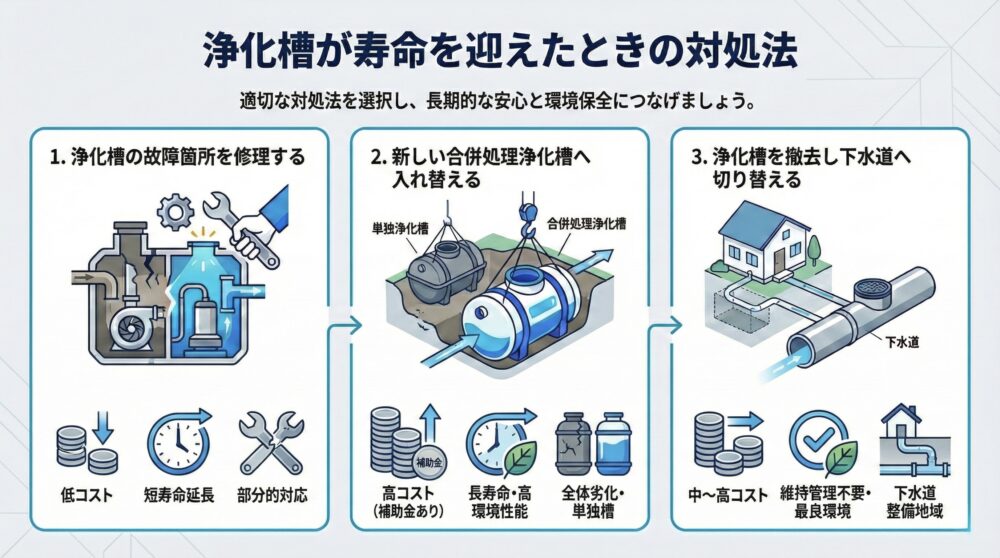 浄化槽が寿命を迎えたときの対処法

適切な対処法を選択し、長期的な安心と環境保全につなげましょう。

1. 浄化槽の故障箇所を修理する

低コスト

短寿命延長

部分的対応

2. 新しい合併処理浄化槽へ入れ替える

単独浄化槽

合併処理浄化槽

補助金

高コスト（補助金あり）

長寿命・高環境性能

全体劣化・単独槽

3. 浄化槽を撤去し下水道へ切り替える

下水道

中〜高コスト

維持管理不要・最良環境

下水道整備地域