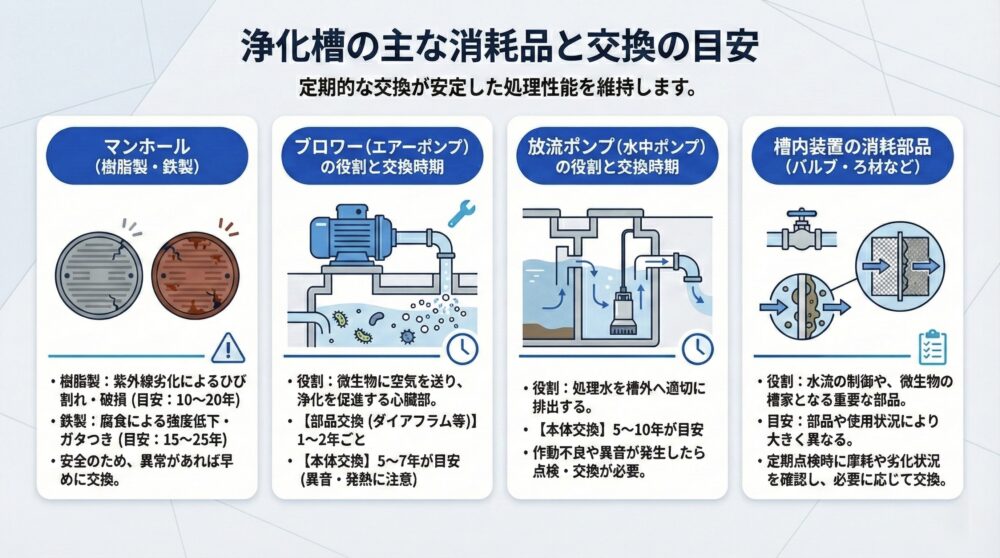 浄化槽の主な消耗品と交換の目安

定期的な交換が安定した処理性能を維持します。

マンホール
(樹脂製・鉄製)

・樹脂製：紫外線劣化によるひび割れ・破損 (目安：10〜20年)
・鉄製：腐食による強度低下・ガタつき (目安：15〜25年)
・安全のため、異常があれば早めに交換。

ブロワー(エアーポンプ)
の役割と交換時期

・役割：微生物に空気を送り、浄化を促進する心臓部。
・【部品交換 (ダイアフラム等)】1〜2年ごと
・【本体交換】5〜7年が目安 (異音・発熱に注意)

放流ポンプ(水中ポンプ)
の役割と交換時期

・役割：処理水を槽外へ適切に排出する。
・【本体交換】5〜10年が目安
・作動不良や異音が発生したら点検・交換が必要。

槽内装置の消耗部品
(バルブ・ろ材など)

・役割：水流の制御や、微生物の棲家となる重要な部品。
・目安：部品や使用状況により大きく異なる。
・定期点検時に摩耗や劣化状況を確認し、必要に応じて交換。