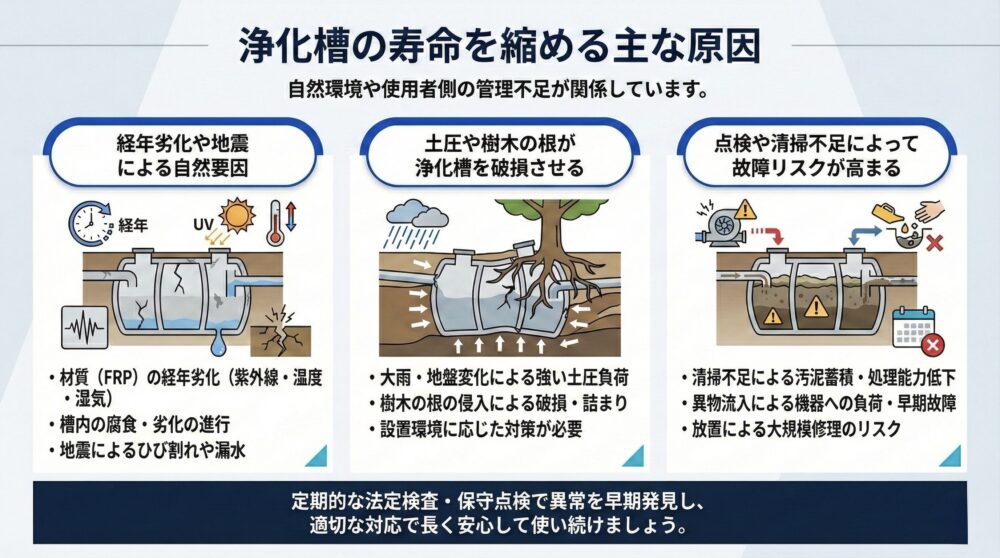 浄化槽の寿命を縮める主な原因

自然環境や使用者側の管理不足が関係しています。

経年劣化や地震による自然要因

経年

UV

・材質（FRP）の経年劣化（紫外線・温度・湿気）
・槽内の腐食・劣化の進行
・地震によるひび割れや漏水

土圧や樹木の根が浄化槽を破損させる

・大雨・地盤変化による強い土圧負荷
・樹木の根の侵入による破損・詰まり
・設置環境に応じた対策が必要

点検や清掃不足によって故障リスクが高まる

・清掃不足による汚泥蓄積・処理能力低下
・異物流入による機器への負荷・早期故障
・放置による大規模修理のリスク

定期的な法定検査・保守点検で異常を早期発見し、適切な対応で長く安心して使い続けましょう。